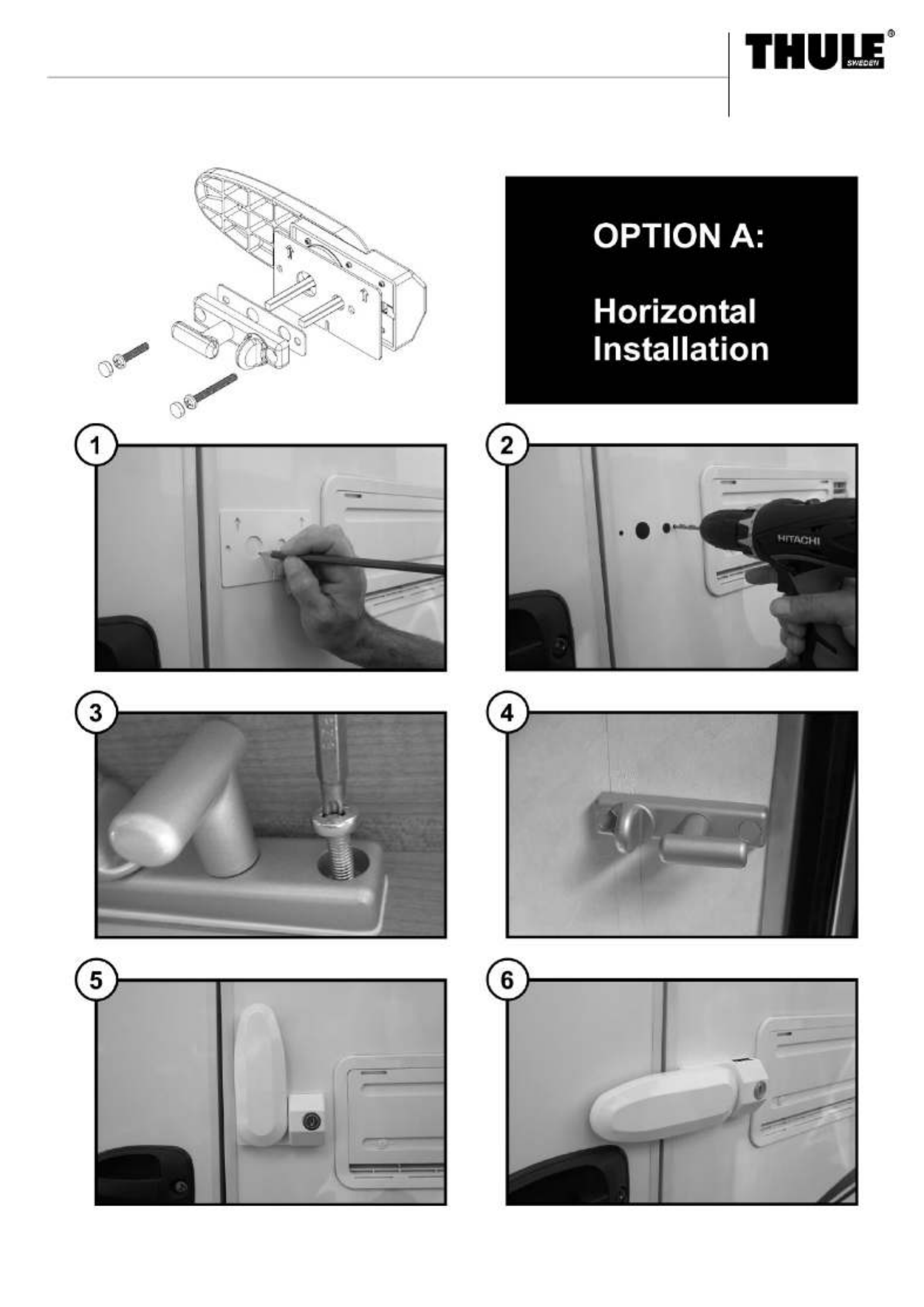 THULE® SWEDEN

OPTION A:

Horizontal Installation

1

2

HITACHI

3

4

5

6