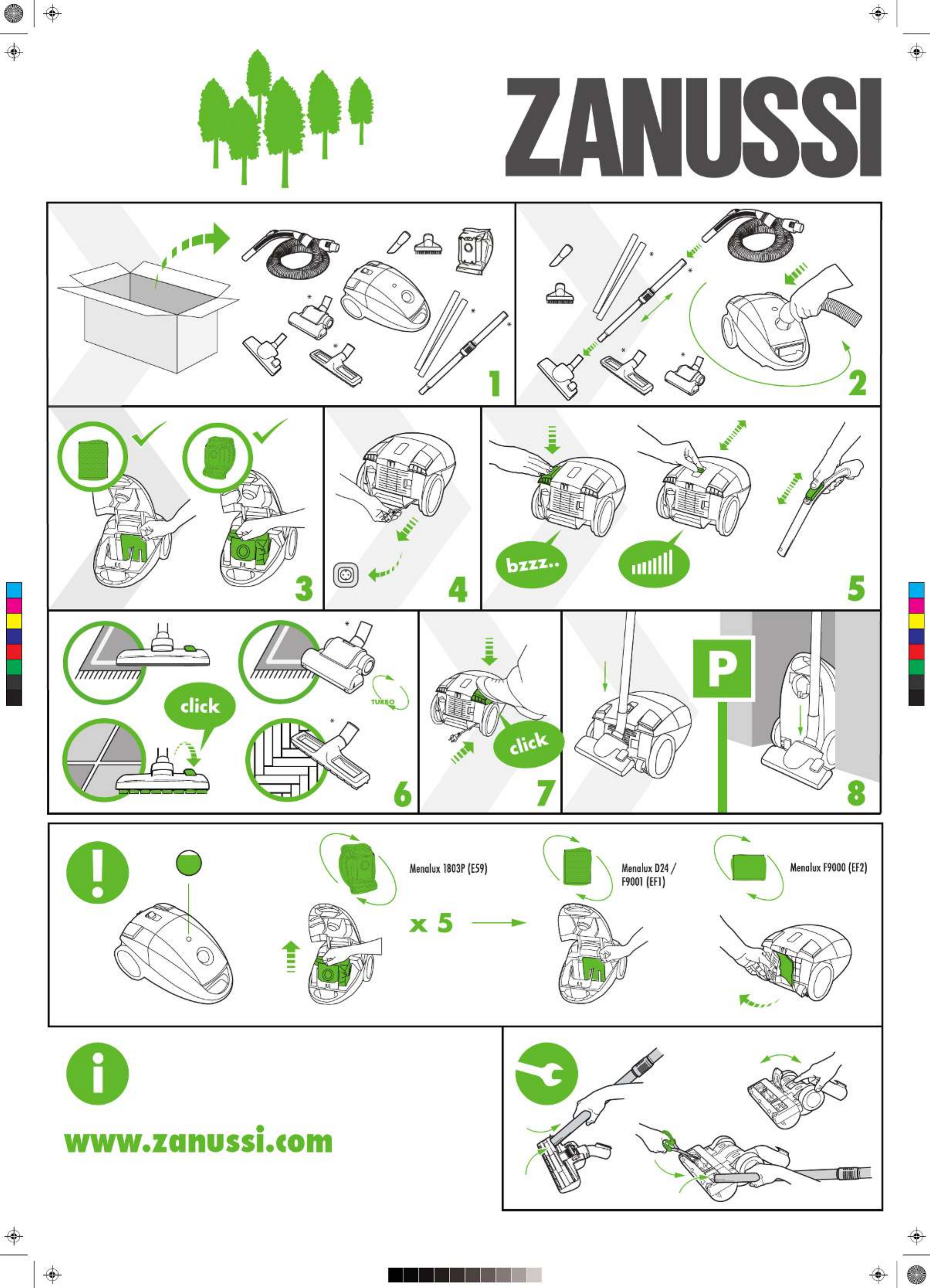 ZANUSSI

1

2

3

4

bzzz..

5

click

TURBO

6

click

7

P

8

Menalux 1803P (E59)

x 5

Menalux D24 / F9001 (EF1)

Menalux F9000 (EF2)

www.zanussi.com